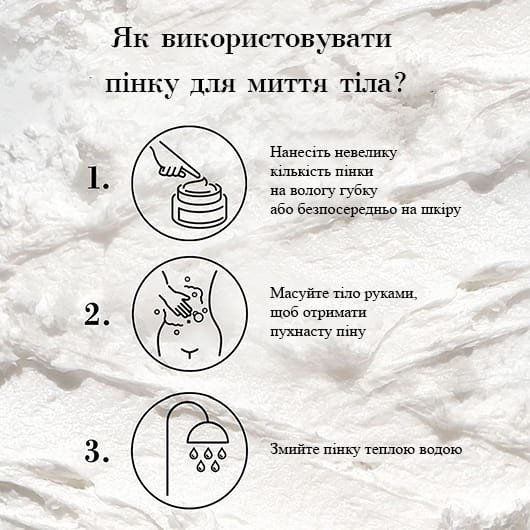 Як використовувати пінку для миття тіла?

1. Нанесіть невелику кількість пінки на вологу губку або безпосередньо на шкіру

2. Масуйте тіло руками, щоб отримати пухнасту піну

3. Змийте пінку теплою водою